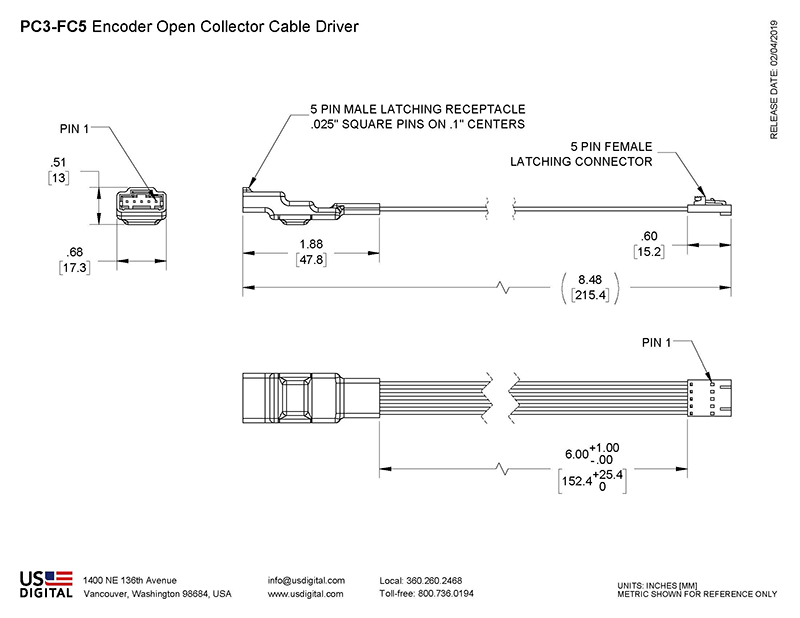 PC3-FC5 Encoder Open Collector Cable Driver

RELEASE DATE: 02/04/2019

PIN 1

.51
[13]

.68
[17.3]

5 PIN MALE LATCHING RECEPTACLE
.025" SQUARE PINS ON .1" CENTERS

5 PIN FEMALE
LATCHING CONNECTOR

1.88
[47.8]

.60
[15.2]

8.48
[215.4]

PIN 1

$6.00^{+1.00}_{-.00}$
$[152.4^{+25.4}_{0}]$

US DIGITAL

1400 NE 136th Avenue
Vancouver, Washington 98684, USA

info@usdigital.com
www.usdigital.com

Local: 360.260.2468
Toll-free: 800.736.0194

UNITS: INCHES [MM]
METRIC SHOWN FOR REFERENCE ONLY