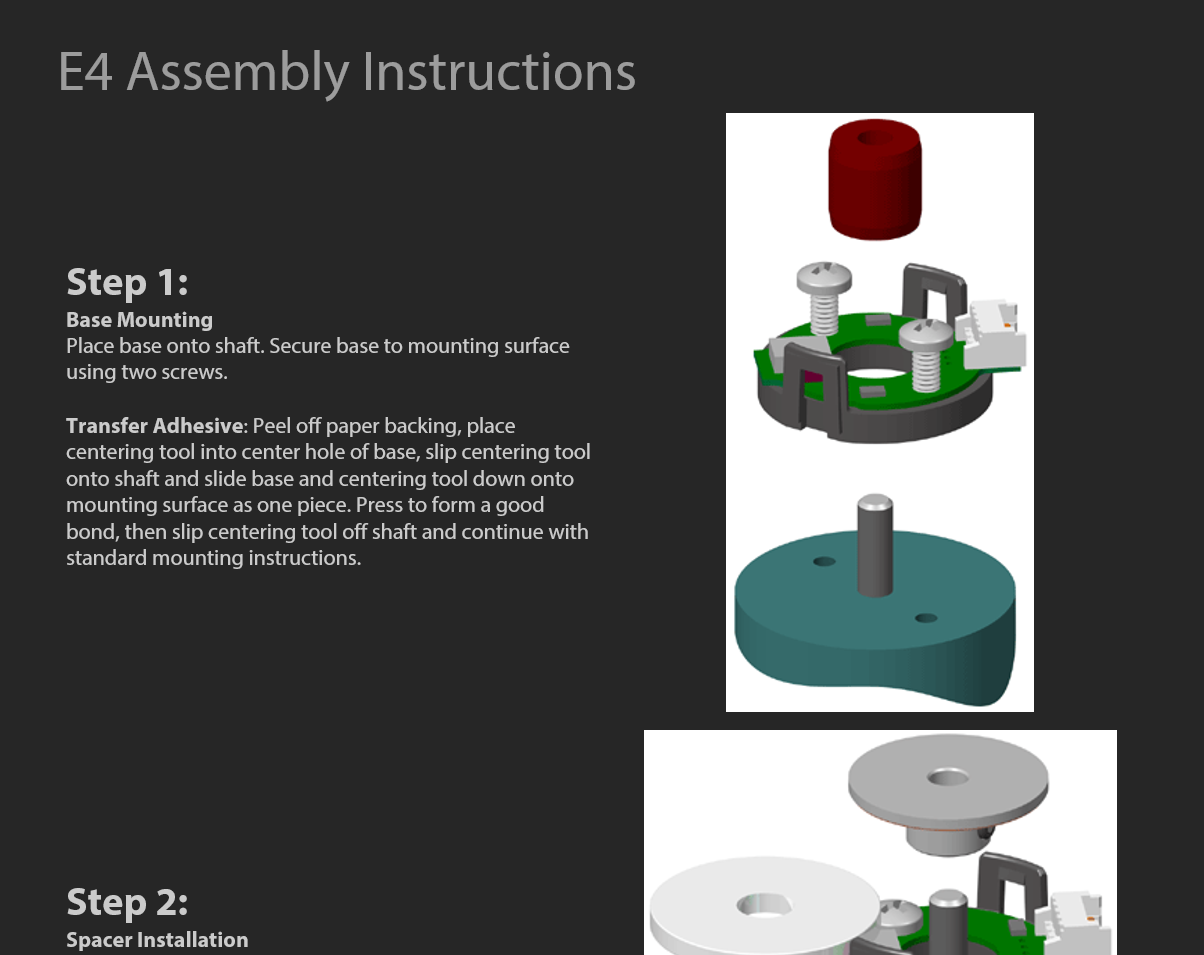 E4 Assembly Instructions

Step 1:
Base Mounting
Place base onto shaft. Secure base to mounting surface using two screws.

Transfer Adhesive: Peel off paper backing, place centering tool into center hole of base, slip centering tool onto shaft and slide base and centering tool down onto mounting surface as one piece. Press to form a good bond, then slip centering tool off shaft and continue with standard mounting instructions.

Step 2:
Spacer Installation