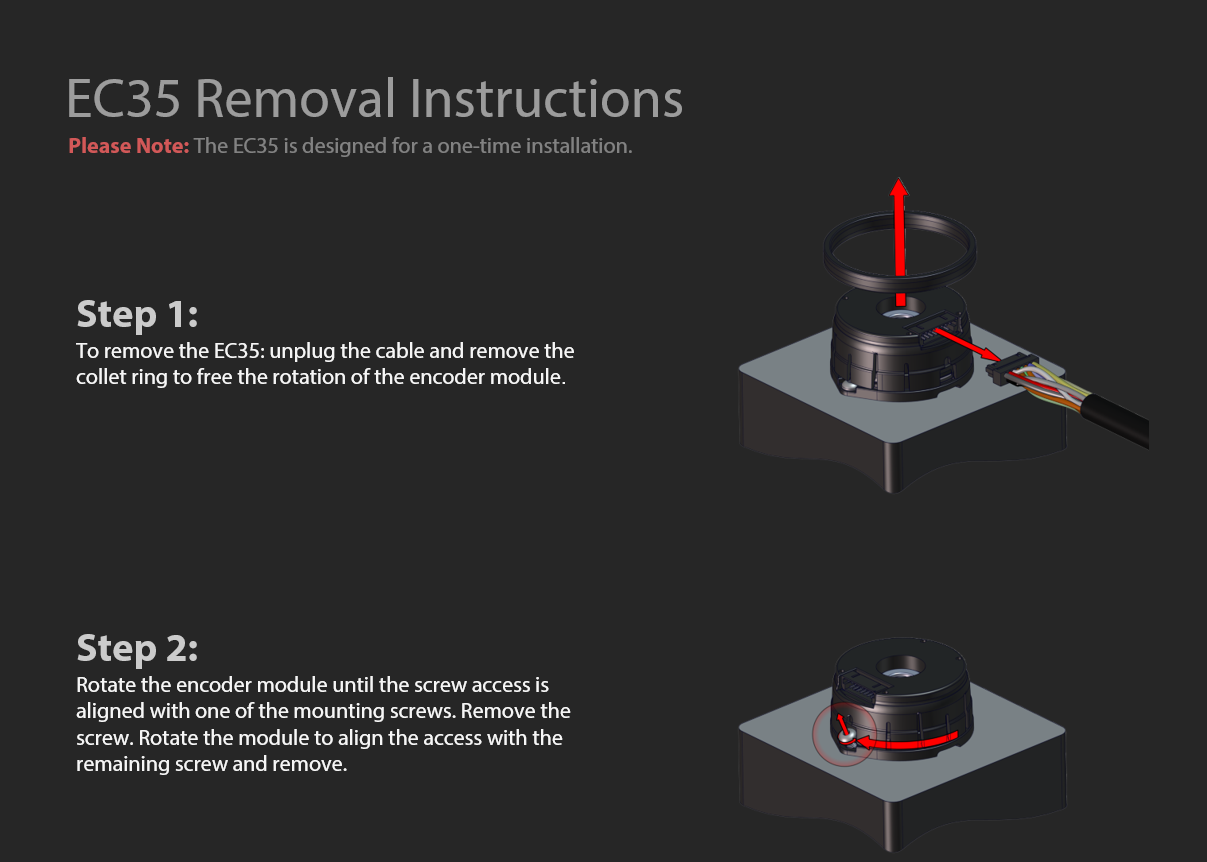 EC35 Removal Instructions

Please Note: The EC35 is designed for a one-time installation.

Step 1:

To remove the EC35: unplug the cable and remove the collet ring to free the rotation of the encoder module.

Step 2:

Rotate the encoder module until the screw access is aligned with one of the mounting screws. Remove the screw. Rotate the module to align the access with the remaining screw and remove.