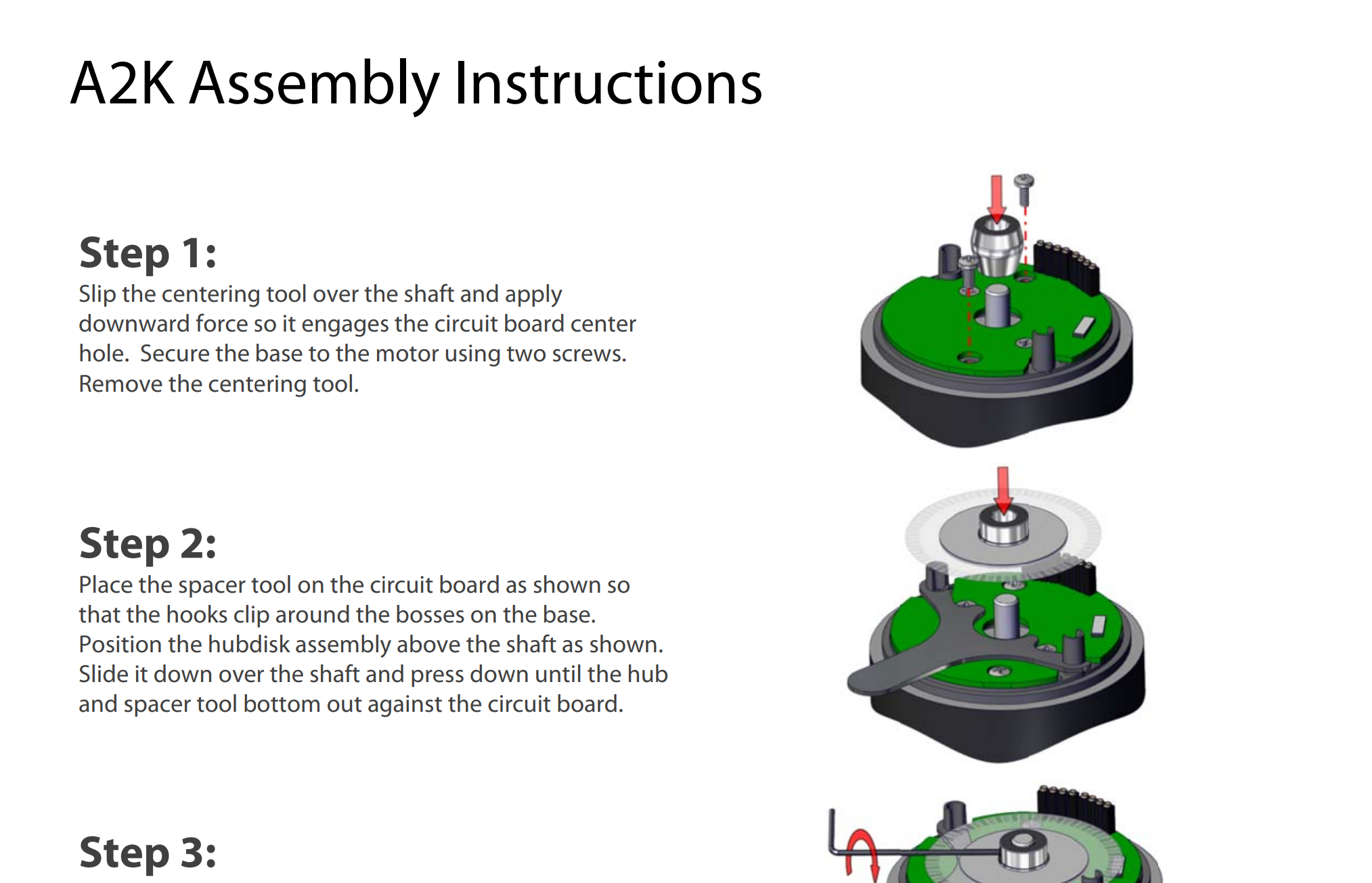 A2K Assembly Instructions

Step 1:
Slip the centering tool over the shaft and apply downward force so it engages the circuit board center hole.  Secure the base to the motor using two screws. Remove the centering tool.

Step 2:
Place the spacer tool on the circuit board as shown so that the hooks clip around the bosses on the base. Position the hubdisk assembly above the shaft as shown. Slide it down over the shaft and press down until the hub and spacer tool bottom out against the circuit board.

Step 3: